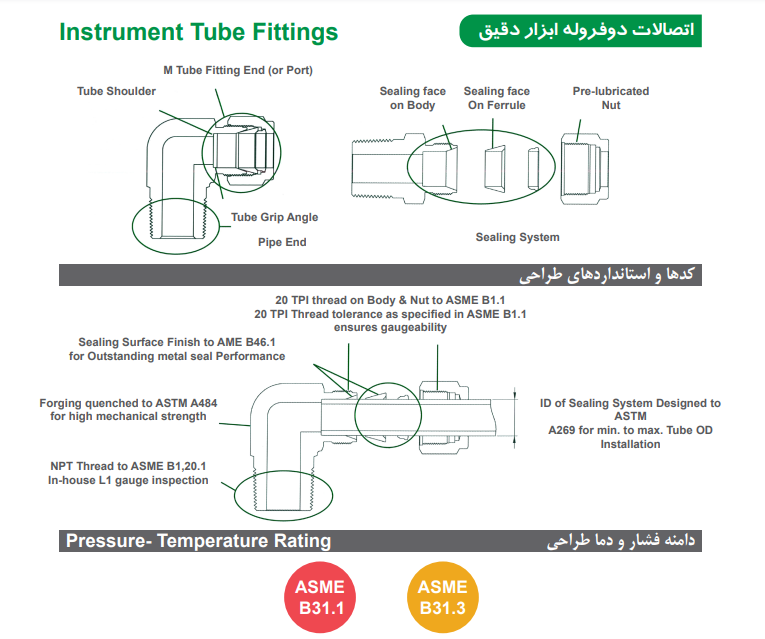 Instrument Tube Fittings

اتصالات دوفروله ابزار دقیق

M Tube Fitting End (or Port)

Tube Shoulder

Tube Grip Angle

Pipe End

Sealing face on Body

Sealing face On Ferrule

Pre-lubricated Nut

Sealing System

کدها و استانداردهای طراحی

20 TPI thread on Body & Nut to ASME B1.1
20 TPI Thread tolerance as specified in ASME B1.1 ensures gaugeability

Sealing Surface Finish to AME B46.1 for Outstanding metal seal Performance

Forging quenched to ASTM A484 for high mechanical strength

NPT Thread to ASME B1,20.1 In-house L1 gauge inspection

ID of Sealing System Designed to ASTM A269 for min. to max. Tube OD Installation

Pressure- Temperature Rating

دامنه فشار و دما طراحی

ASME B31.1

ASME B31.3